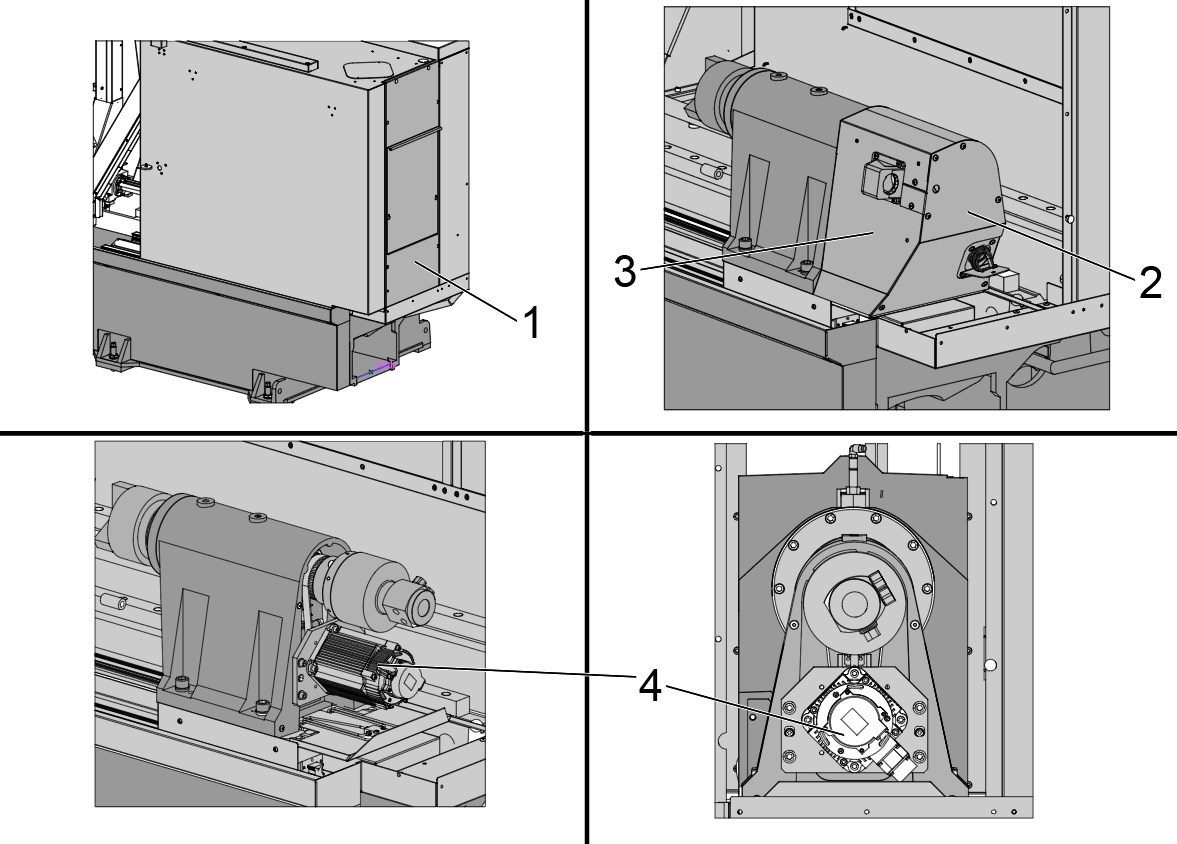 1

3

2

4